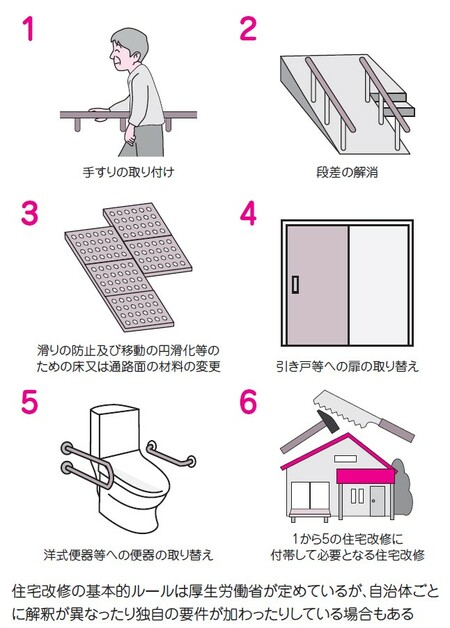 1

手すりの取り付け

2

段差の解消

3

滑りの防止及び移動の円滑化等のための床又は通路面の材料の変更

4

引き戸等への扉の取り替え

5

洋式便器等への便器の取り替え

6

1から5の住宅改修に付帯して必要となる住宅改修

住宅改修の基本的ルールは厚生労働省が定めているが、自治体ごとに解釈が異なったり独自の要件が加わったりしている場合もある