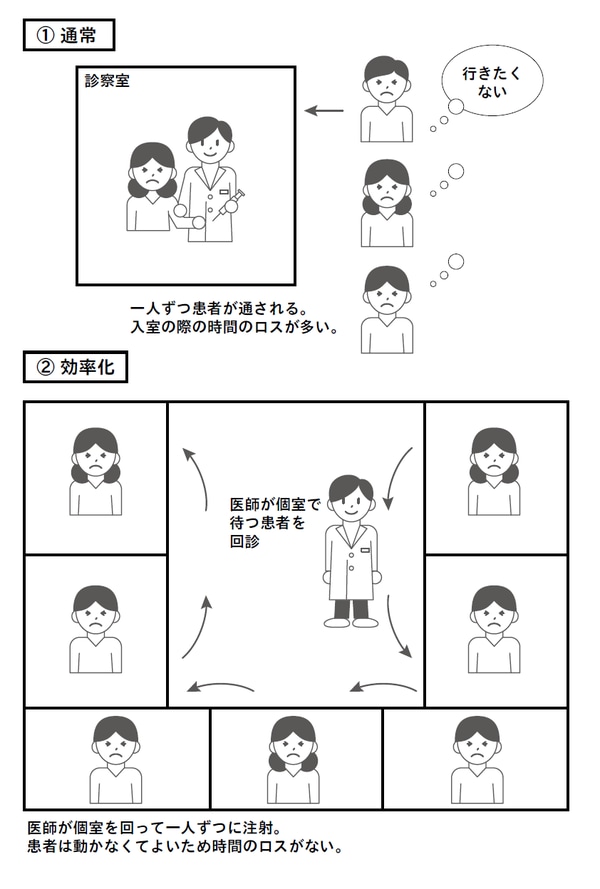 ① 通常

診察室

行きたくない

一人ずつ患者が通される。
入室の際の時間のロスが多い。

② 効率化

医師が個室で待つ患者を回診

医師が個室を回って一人ずつに注射。
患者は動かなくてよいため時間のロスがない。