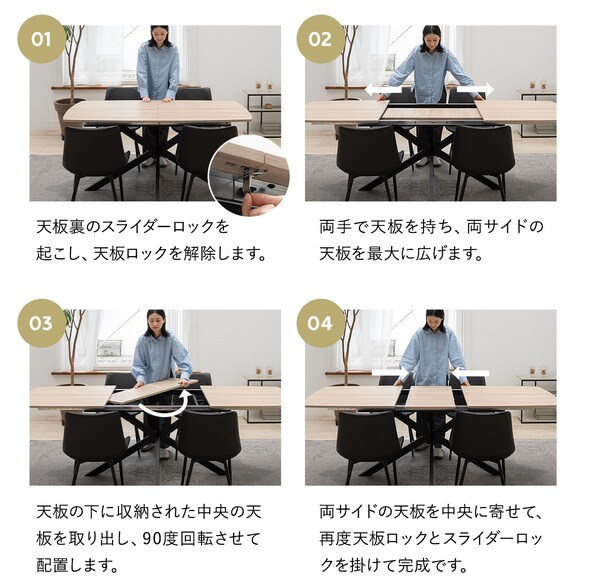 01

天板裏のスライダーロックを起こし、天板ロックを解除します。

02

両手で天板を持ち、両サイドの天板を最大に広げます。

03

天板の下に収納された中央の天板を取り出し、90度回転させて配置します。

04

両サイドの天板を中央に寄せて、再度天板ロックとスライダーロックを掛けて完成です。