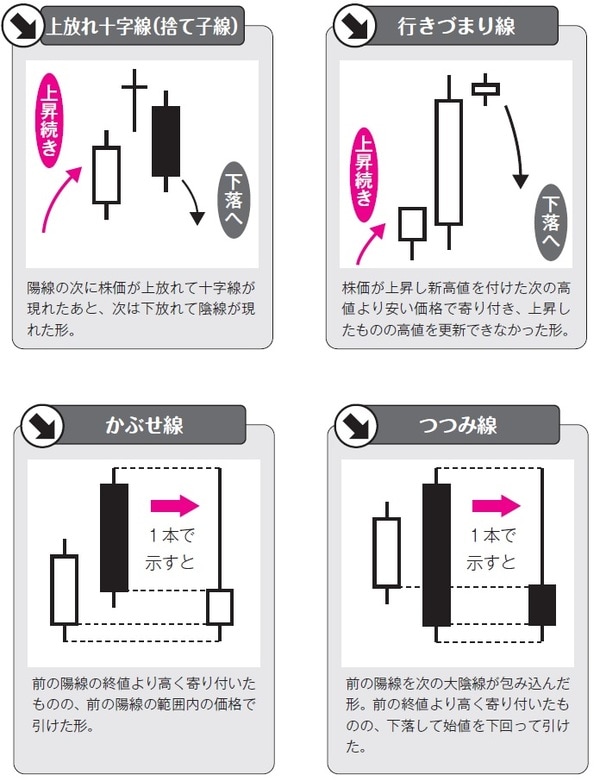 上放れ十字線(捨て子線)

上昇続き

下落へ

陽線の次に株価が上放れて十字線が現れたあと、次は下放れて陰線が現れた形。

行きづまり線

上昇続き

下落へ

株価が上昇し新高値を付けた次の高値より安い価格で寄り付き、上昇したものの高値を更新できなかった形。

かぶせ線

1本で示すと

前の陽線の終値より高く寄り付いたものの、前の陽線の範囲内の価格で引けた形。

つつみ線

1本で示すと

前の陽線を次の大陰線が包み込んだ形。前の終値より高く寄り付いたものの、下落して始値を下回って引けた。