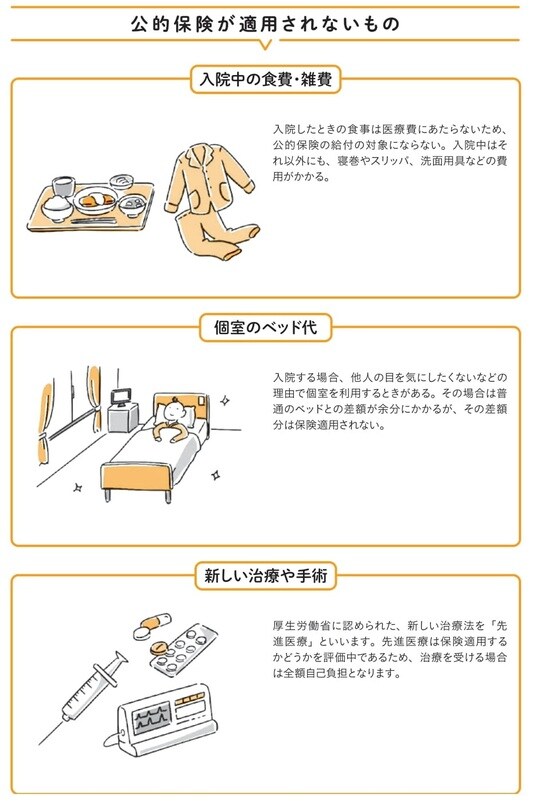 公的保険が適用されないもの

入院中の食費・雑費

入院したときの食事は医療費にあたらないため、公的保険の給付の対象にならない。入院中はそれ以外にも、寝巻やスリッパ、洗面用具などの費用がかかる。

個室のベッド代

入院する場合、他人の目を気にしたくないなどの理由で個室を利用するときがある。その場合は普通のベッドとの差額が余分にかかるが、その差額分は保険適用されない。

新しい治療や手術

厚生労働省に認められた、新しい治療法を「先進医療」といいます。先進医療は保険適用するかどうかを評価中であるため、治療を受ける場合は全額自己負担となります。