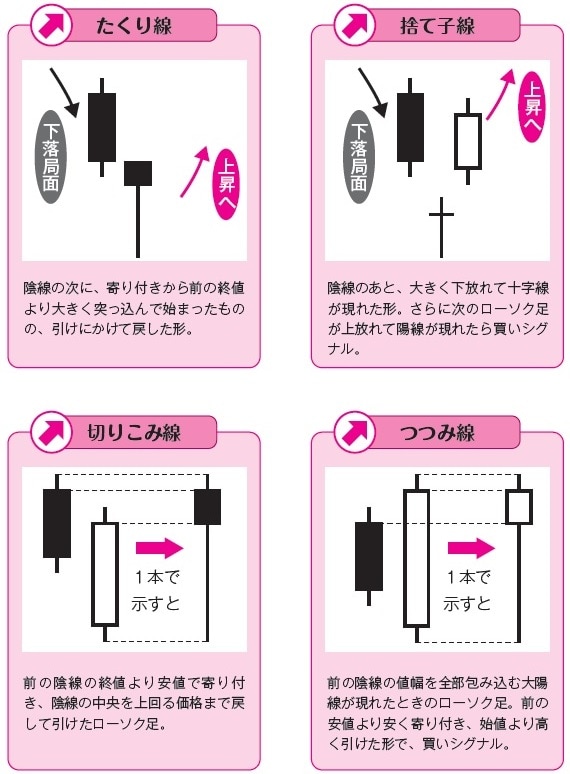 たくり線

下落局面

上昇へ

陰線の次に、寄り付きから前の終値より大きく突っ込んで始まったものの、引けにかけて戻した形。

捨て子線

下落局面

上昇へ

陰線のあと、大きく下放れて十字線が現れた形。さらに次のローソク足が上放れて陽線が現れたら買いシグナル。

切りこみ線

1本で示すと

前の陰線の終値より安値で寄り付き、陰線の中央を上回る価格まで戻して引けたローソク足。

つつみ線

1本で示すと

前の陰線の値幅を全部包み込む大陽線が現れたときのローソク足。前の安値より安く寄り付き、始値より高く引けた形で、買いシグナル。