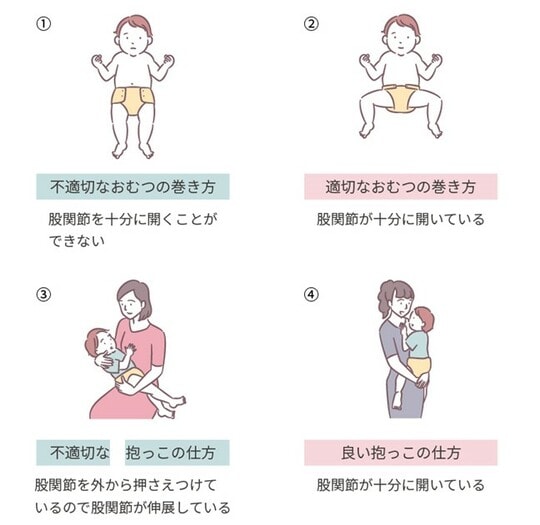 ①

不適切なおむつの巻き方

股関節を十分に開くことができない

②

適切なおむつの巻き方

股関節が十分に開いている

③

不適切な　抱っこの仕方

股関節を外から押さえつけているので股関節が伸展している

④

良い抱っこの仕方

股関節が十分に開いている