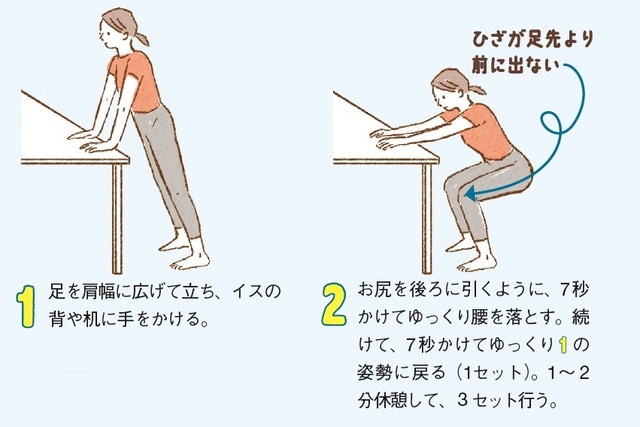 ひざが足先より前に出ない

1 足を肩幅に広げて立ち、イスの背や机に手をかける。

2 お尻を後ろに引くように、7秒かけてゆっくり腰を落とす。続けて、7秒かけてゆっくり1の姿勢に戻る（1セット）。1〜2分休憩して、3セット行う。