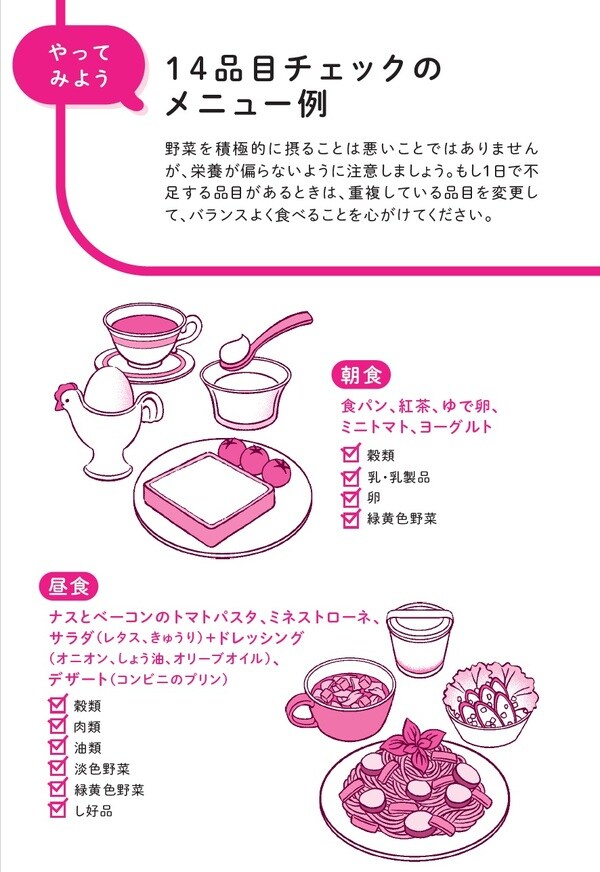 やってみよう

14品目チェックのメニュー例

野菜を積極的に摂ることは悪いことではありませんが、栄養が偏らないように注意しましょう。もし1日で不足する品目があるときは、重複している品目を変更して、バランスよく食べることを心がけてください。

朝食

食パン、紅茶、ゆで卵、ミニトマト、ヨーグルト

穀類
乳・乳製品
卵
緑黄色野菜

昼食

ナスとベーコンのトマトパスタ、ミネストローネ、サラダ（レタス、きゅうり）+ドレッシング（オニオン、しょう油、オリーブオイル）、デザート（コンビニのプリン）

穀類
肉類
油類
淡色野菜
緑黄色野菜
し好品