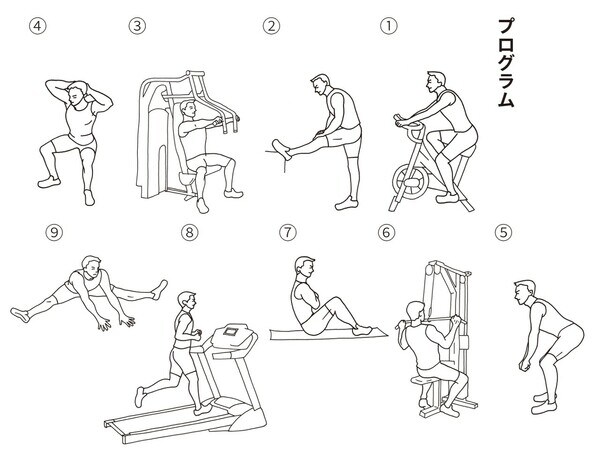 プログラム

①

②

③

④

⑤

⑥

⑦

⑧

⑨