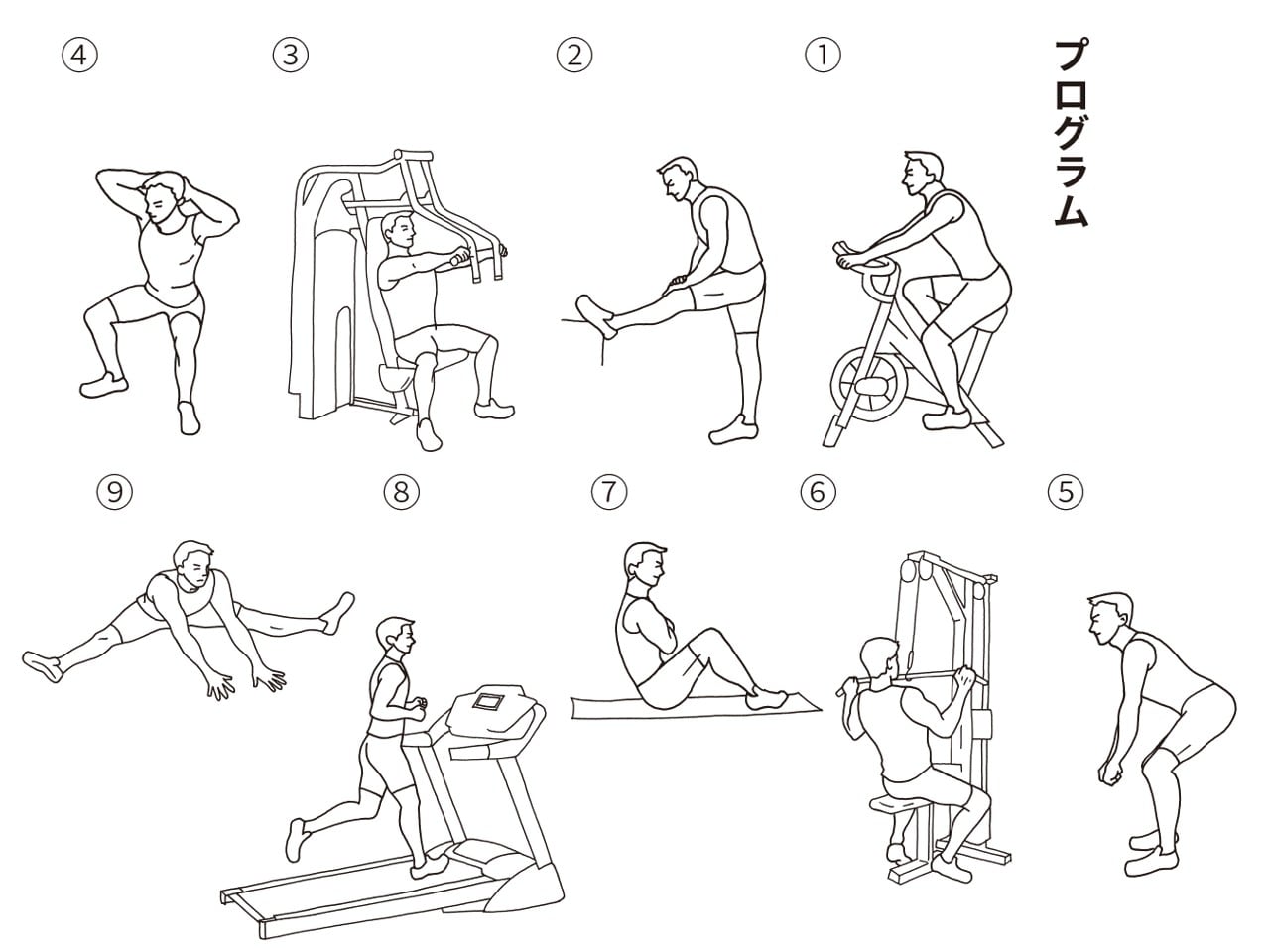 プログラム

①
②
③
④
⑤
⑥
⑦
⑧
⑨