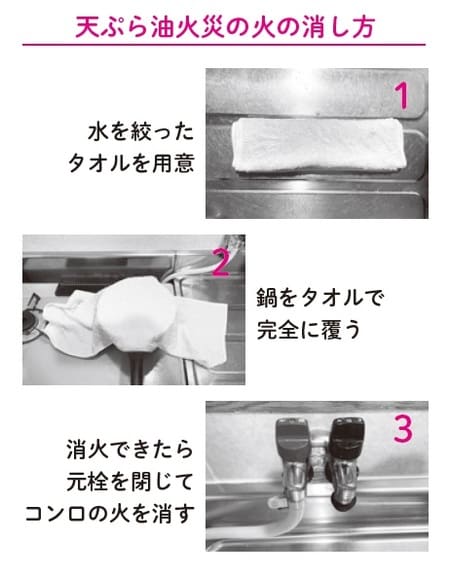 天ぷら油火災の火の消し方

1

水を絞ったタオルを用意

2

鍋をタオルで完全に覆う

3

消火できたら元栓を閉じてコンロの火を消す