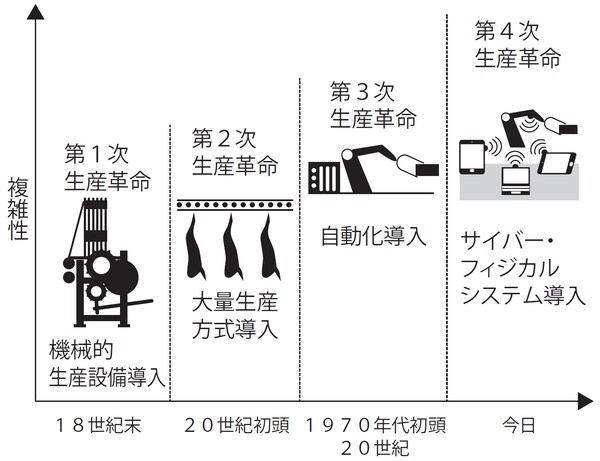 複雑性

第１次
生産革命

機械的
生産設備導入

第２次
生産革命

大量生産
方式導入

第３次
生産革命

自動化導入

第４次
生産革命

サイバー・
フィジカル
システム導入

１８世紀末

２０世紀初頭

１９７０年代初頭
２０世紀

今日