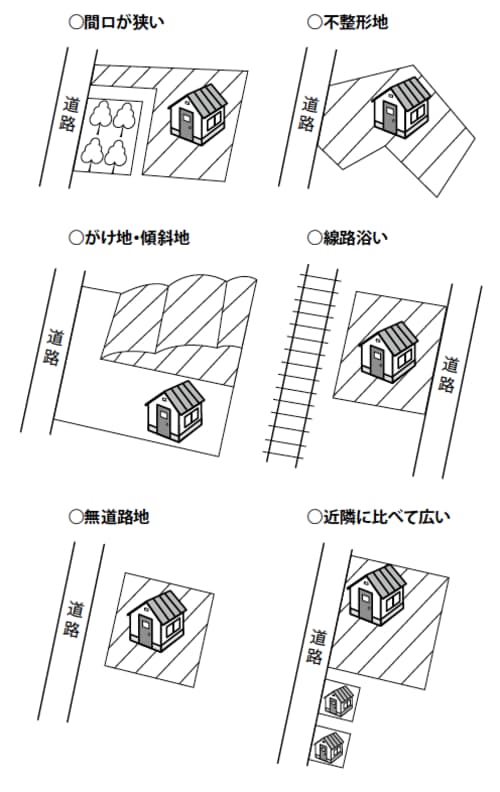 ○間口が狭い

道路

○不整形地

道路

○がけ地･傾斜地

道路

○線路沿い

道路

○無道路地

道路

○近隣に比べて広い

道路