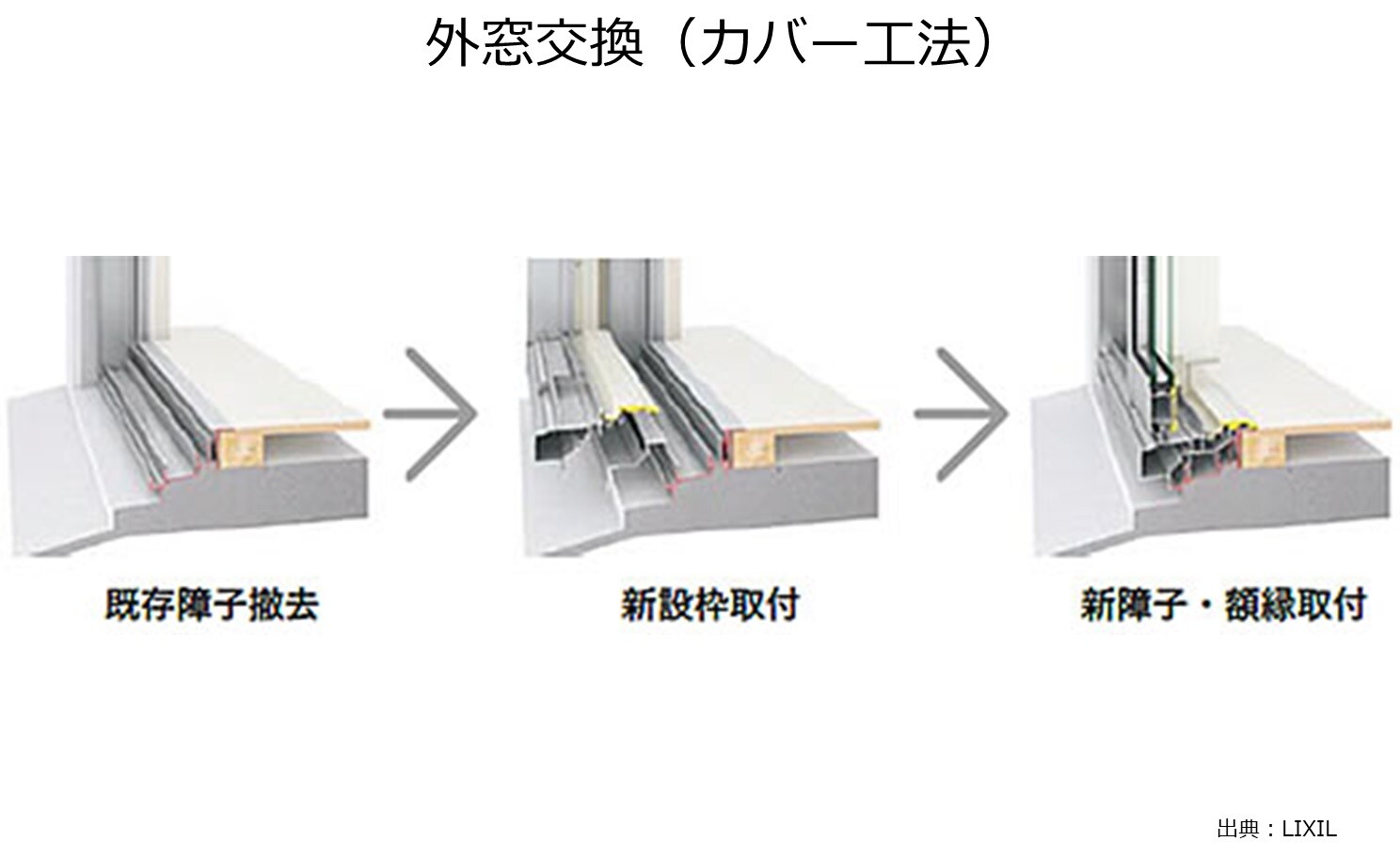 外窓交換（カバー工法）

既存障子撤去

新設枠取付

新障子・額縁取付

出典：LIXIL