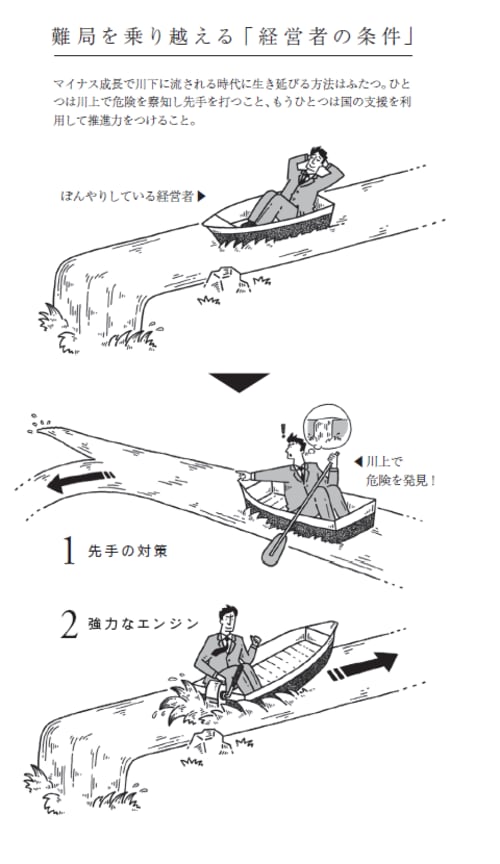 難局を乗り越える「経営者の条件」

マイナス成長で川下に流される時代に生き延びる方法はふたつ。ひとつは川上で危険を察知し先手を打つこと、もうひとつは国の支援を利用して推進力をつけること。

ぼんやりしている経営者▶

!

◀川上で危険を発見！

1 先手の対策

2 強力なエンジン