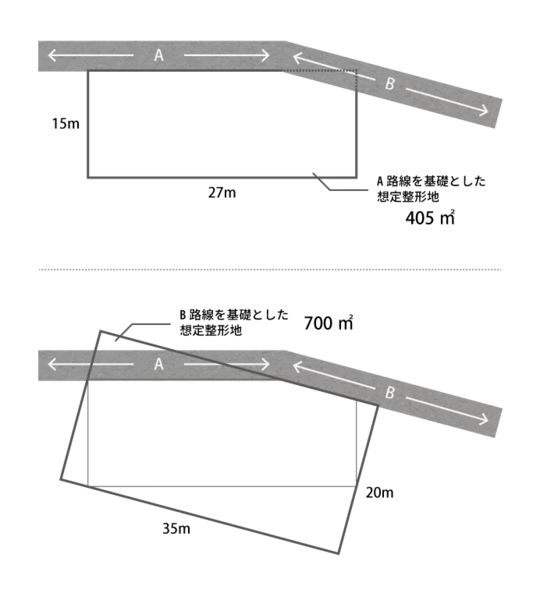 A

B

15m

27m

A 路線を基礎とした想定整形地

405 ㎡

B 路線を基礎とした想定整形地

700 ㎡

A

B

20m

35m